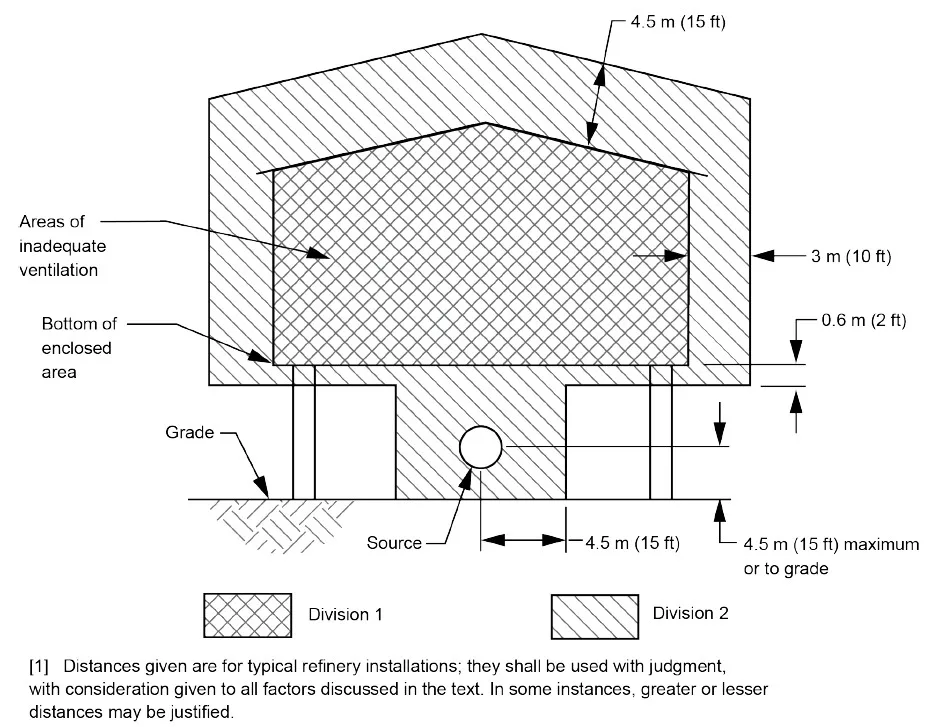 4.5 m (15 ft)

Areas of inadequate ventilation

3 m (10 ft)

Bottom of enclosed area

0.6 m (2 ft)

Grade

Source

4.5 m (15 ft)

4.5 m (15 ft) maximum or to grade

Division 1

Division 2

[1] Distances given are for typical refinery installations; they shall be used with judgment, with consideration given to all factors discussed in the text. In some instances, greater or lesser distances may be justified.