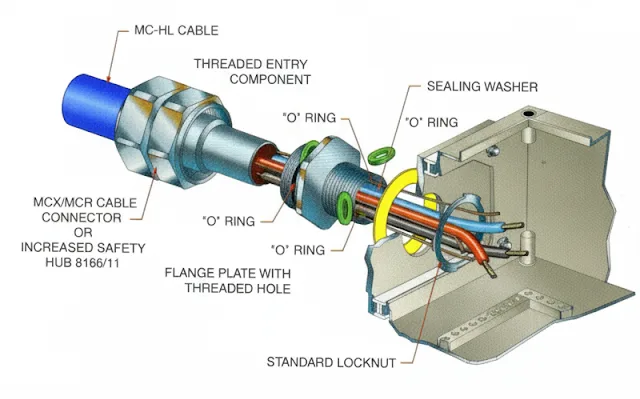 MC-HL CABLE

THREADED ENTRY COMPONENT

SEALING WASHER

"O" RING

"O" RING

MCX/MCR CABLE CONNECTOR OR INCREASED SAFETY HUB 8166/11

"O" RING

"O" RING

FLANGE PLATE WITH THREADED HOLE

STANDARD LOCKNUT